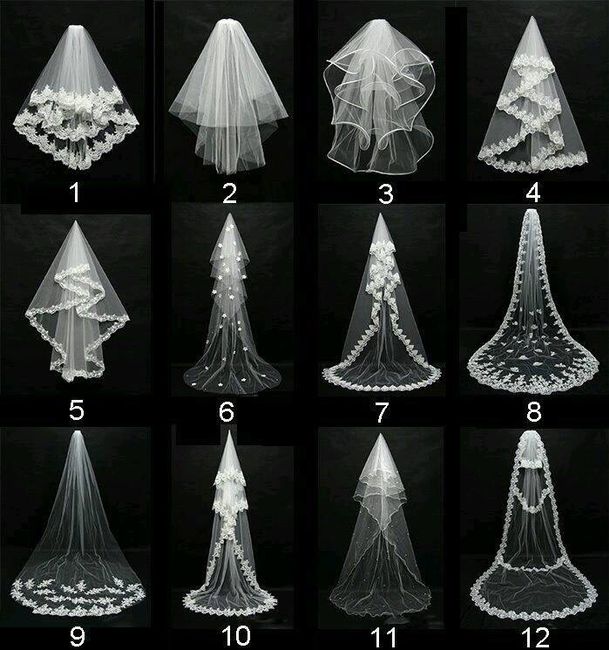 1
2
3
4
5
6
7
8
9
10
11
12