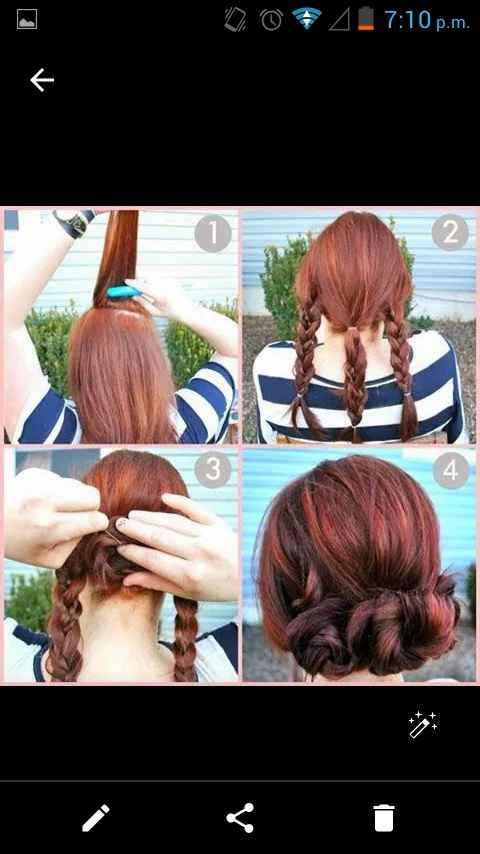 7:10 p.m.

1

2

3

4