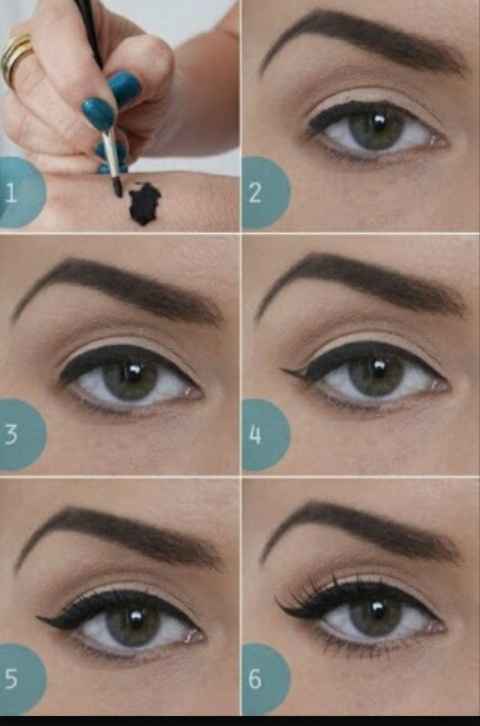 1

2

3

4

5

6