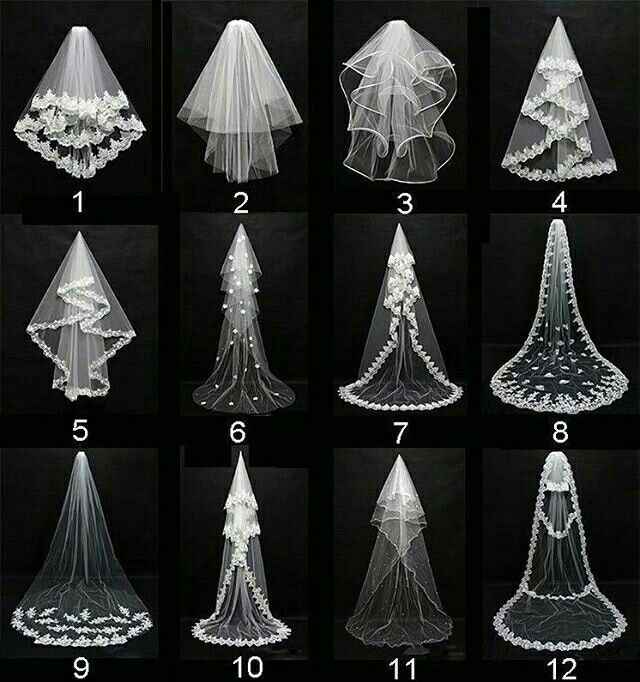 1
2
3
4
5
6
7
8
9
10
11
12