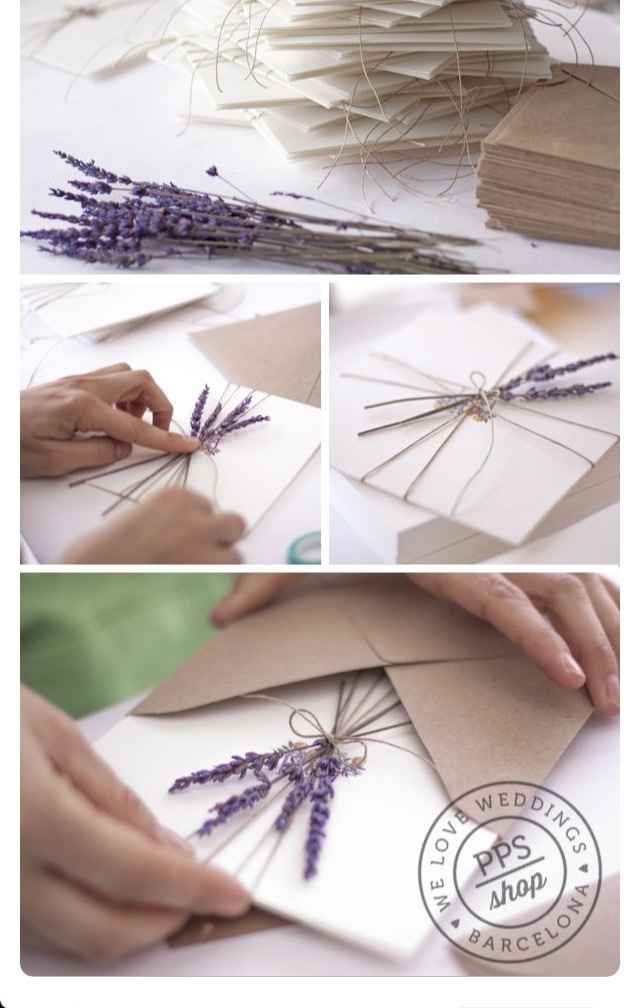 WE LOVE WEDDINGS
PPS
shop
BARCELONA