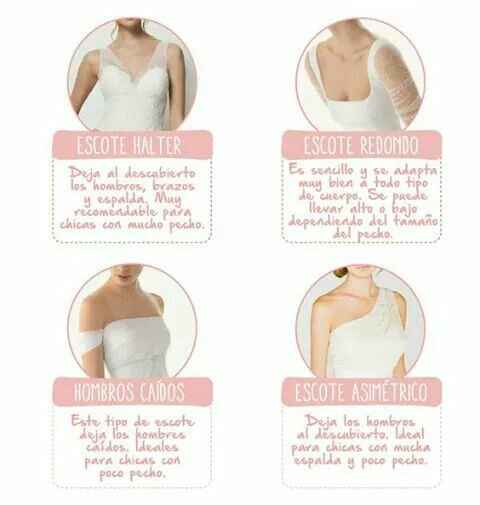 ESCOTE HALTER

Deja al descubierto los hombros, brazos y espalda. Muy recomendable para chicas con mucho pecho.

ESCOTE REDONDO

Es sencillo y se adapta muy bien a todo tipo de cuerpo. Se puede llevar alto o bajo dependiendo del tamaño del pecho.

HOMBROS CAÍDOS

Este tipo de escote deja los hombros caídos. Ideales para chicas con poco pecho.

ESCOTE ASIMÉTRICO

Deja los hombros al descubierto. Ideal para chicas con mucha espalda y poco pecho.