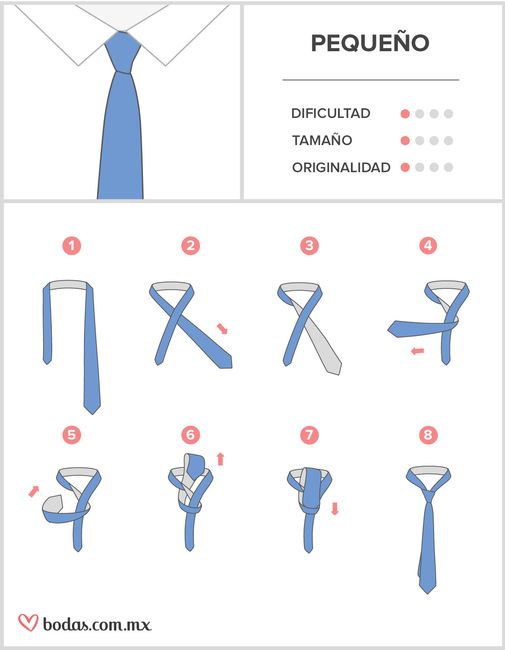 PEQUEÑO

DIFICULTAD
TAMAÑO
ORIGINALIDAD

1
2
3
4
5
6
7
8

bodas.com.mx