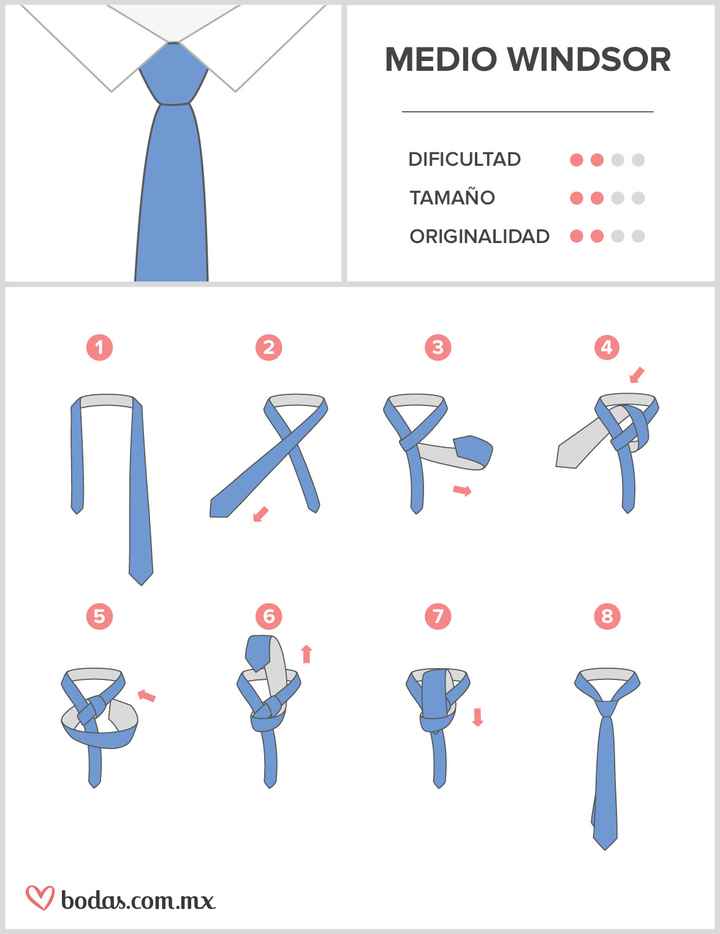 MEDIO WINDSOR

DIFICULTAD

TAMAÑO

ORIGINALIDAD

1

2

3

4

5

6

7

8

bodas.com.mx