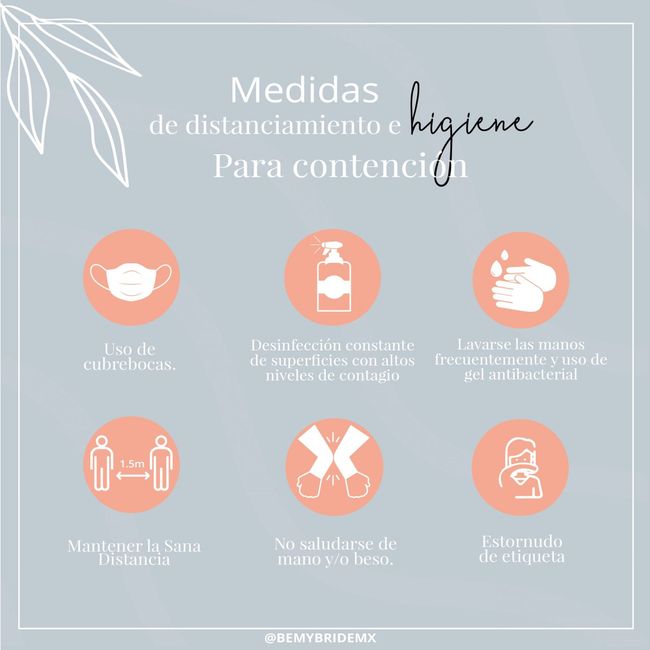 Medidas
de distanciamiento e higiene
Para contención

Uso de cubrebocas.

Desinfección constante de superficies con altos niveles de contagio

Lavarse las manos frecuentemente y uso de gel antibacterial

1.5m

Mantener la Sana Distancia

No saludarse de mano y/o beso.

Estornudo de etiqueta

@BEMYBRIDEMX