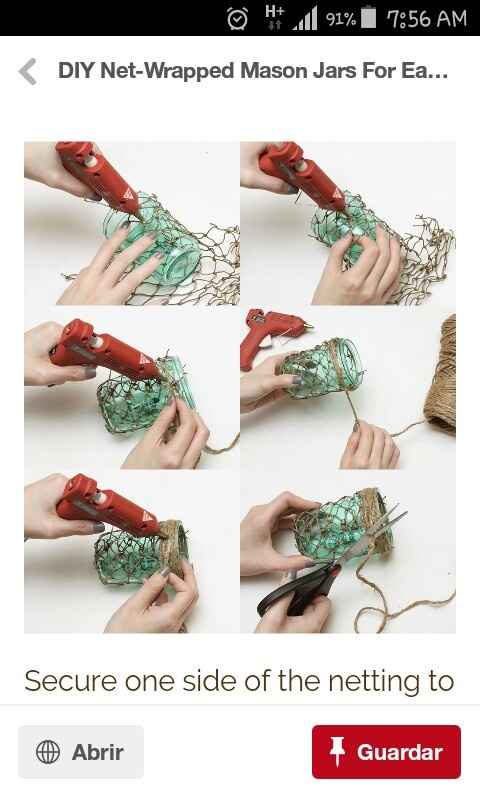 H+ 91% 7:56 AM

DIY Net-Wrapped Mason Jars For Ea...

Secure one side of the netting to

Abrir

Guardar