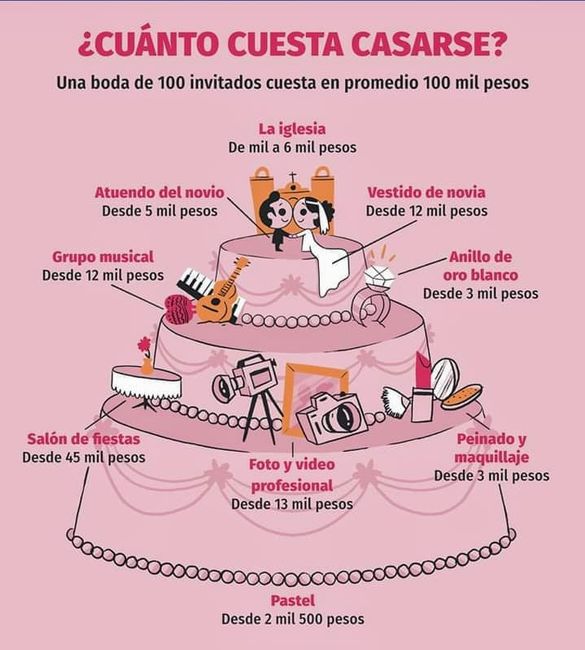 ¿CUÁNTO CUESTA CASARSE?

Una boda de 100 invitados cuesta en promedio 100 mil pesos

La iglesia
De mil a 6 mil pesos

Atuendo del novio
Desde 5 mil pesos

Vestido de novia
Desde 12 mil pesos

Grupo musical
Desde 12 mil pesos

Anillo de oro blanco
Desde 3 mil pesos

Salón de fiestas
Desde 45 mil pesos

Foto y video profesional
Desde 13 mil pesos

Peinado y maquillaje
Desde 3 mil pesos

Pastel
Desde 2 mil 500 pesos