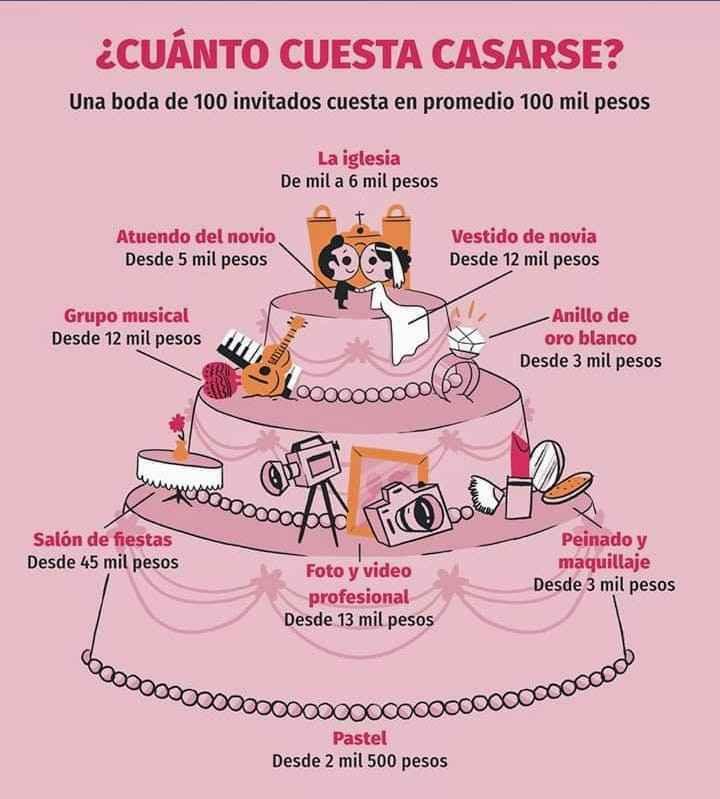 ¿CUÁNTO CUESTA CASARSE?

Una boda de 100 invitados cuesta en promedio 100 mil pesos

La iglesia
De mil a 6 mil pesos

Atuendo del novio
Desde 5 mil pesos

Vestido de novia
Desde 12 mil pesos

Grupo musical
Desde 12 mil pesos

Anillo de oro blanco
Desde 3 mil pesos

Salón de fiestas
Desde 45 mil pesos

Foto y video profesional
Desde 13 mil pesos

Peinado y maquillaje
Desde 3 mil pesos

Pastel
Desde 2 mil 500 pesos