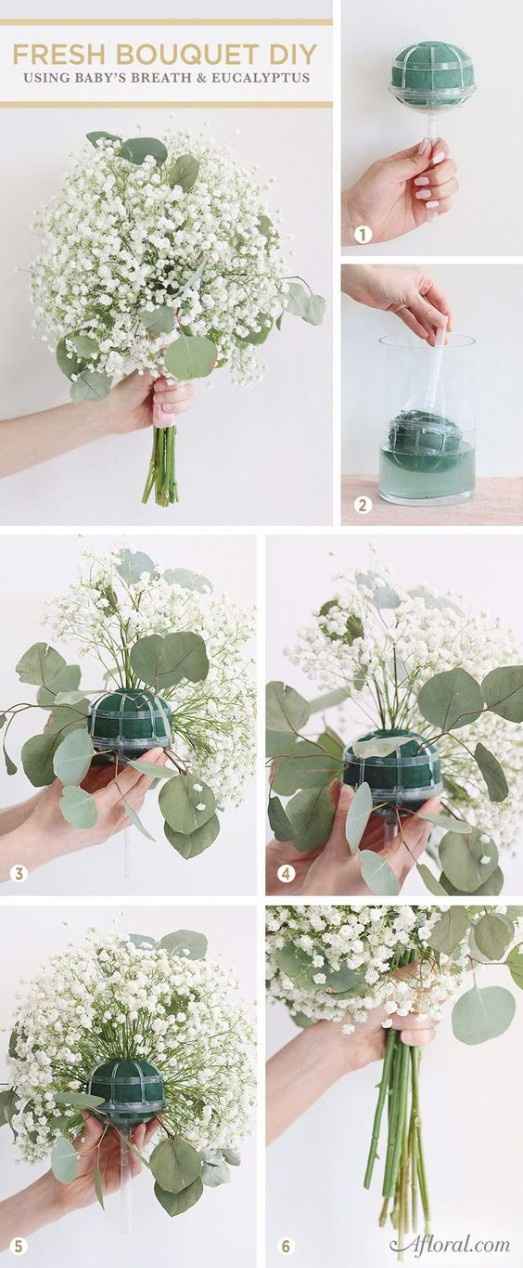 FRESH BOUQUET DIY
USING BABY'S BREATH & EUCALYPTUS

1

2

3

4

5

6

Afloral.com