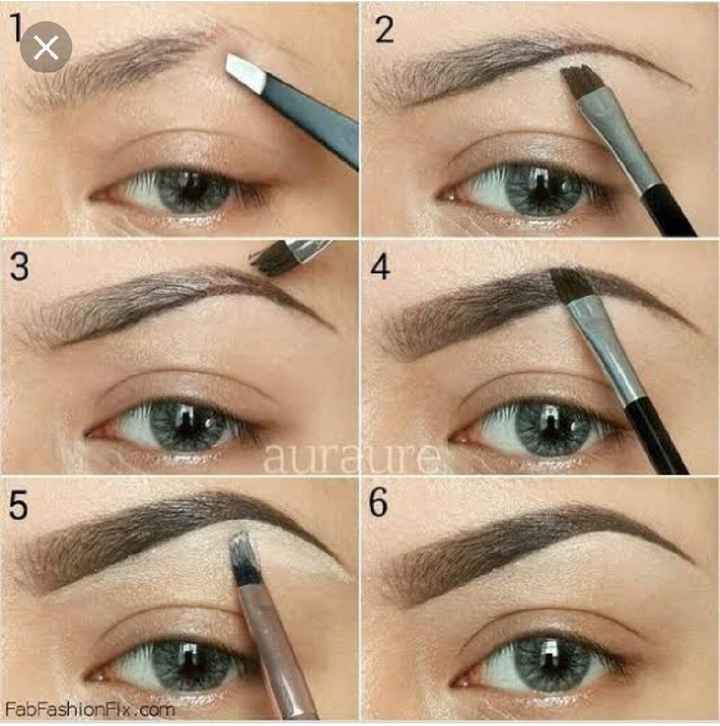 1

2

3

4

5

6

FabFashionFix.com

auraure