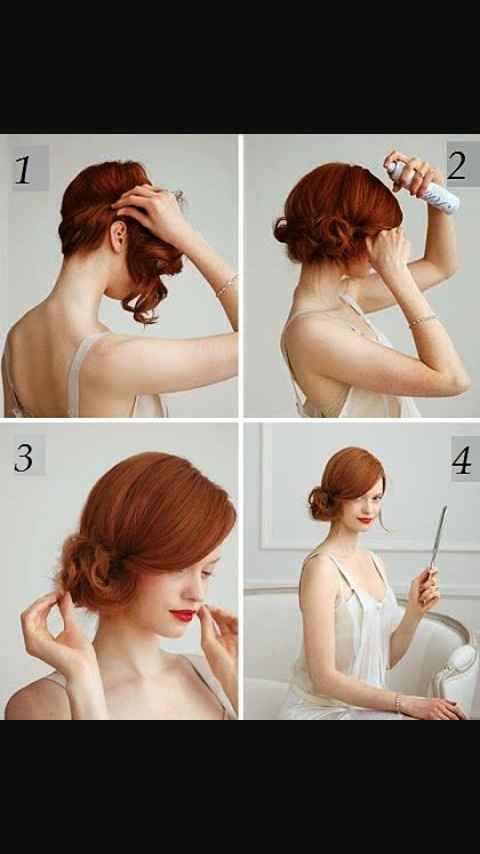 1

2

3

4