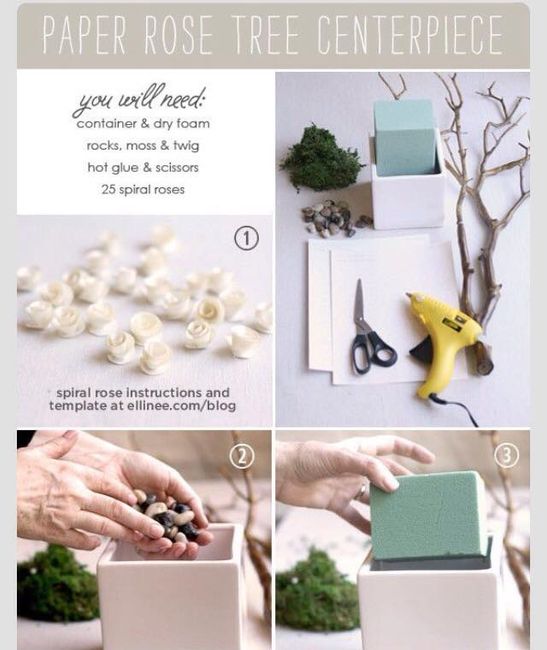 PAPER ROSE TREE CENTERPIECE

you will need:
container & dry foam
rocks, moss & twig
hot glue & scissors
25 spiral roses

1

spiral rose instructions and template at ellinee.com/blog

2

3