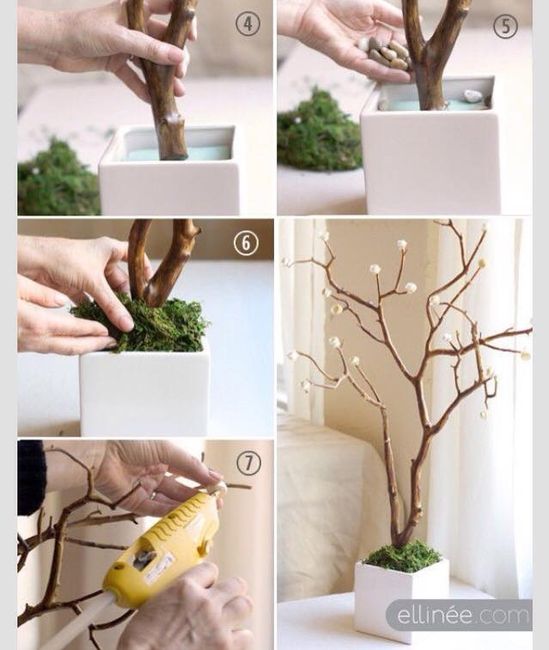 4
5
6
7
ellinée.com