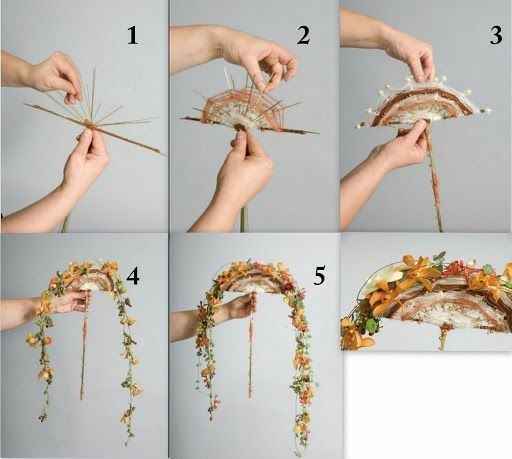 1

2

3

4

5