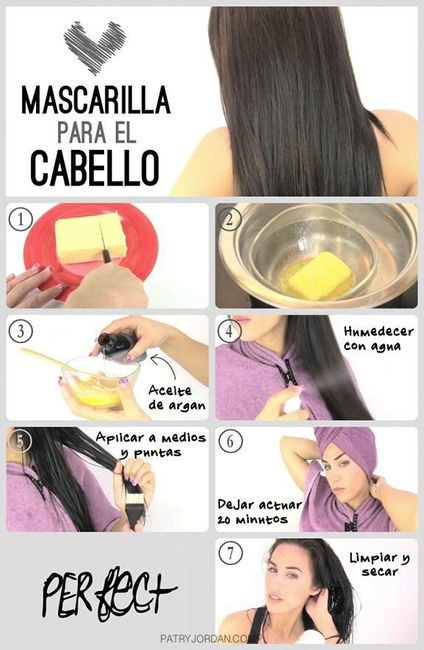 MASCARILLA
PARA EL
CABELLO

1

2

3
Aceite de argan

4
Humedecer con agua

5
Aplicar a medios y puntas

6
Dejar actuar 20 minutos

PERFECT

7
Limpiar y secar

PATRYJORDAN.COM