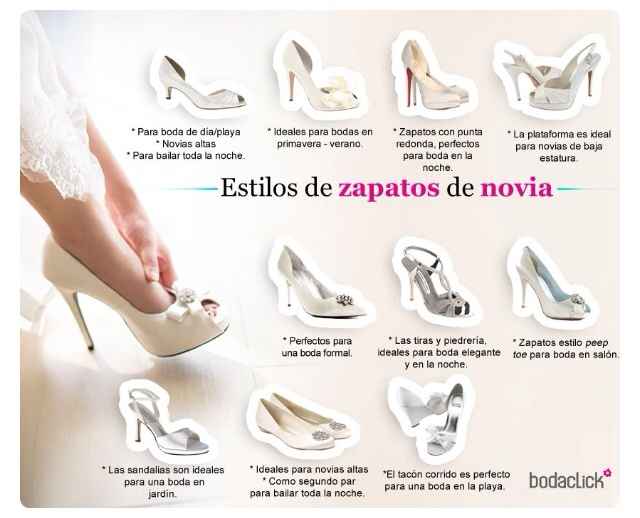 * Para boda de día/playa
* Novias altas
* Para bailar toda la noche.

* Ideales para bodas en primavera - verano.

* Zapatos con punta redonda, perfectos para boda en la noche.

* La plataforma es ideal para novias de baja estatura.

Estilos de zapatos de novia

* Perfectos para una boda formal.

* Las tiras y piedrería, ideales para boda elegante y en la noche.

* Zapatos estilo peep toe para boda en salón.

* Las sandalias son ideales para una boda en jardín.

* Ideales para novias altas
* Como segundo par para bailar toda la noche.

*El tacón corrido es perfecto para una boda en la playa.

bodaclick