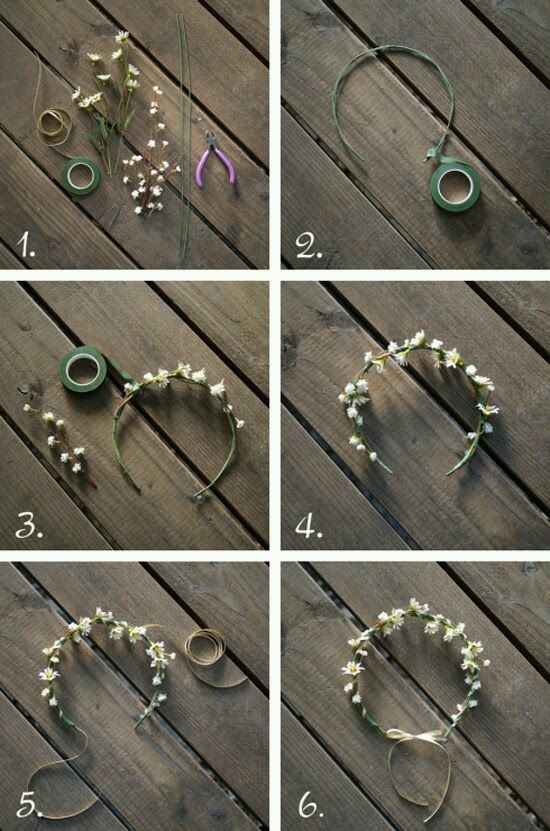 1.

2.

3.

4.

5.

6.