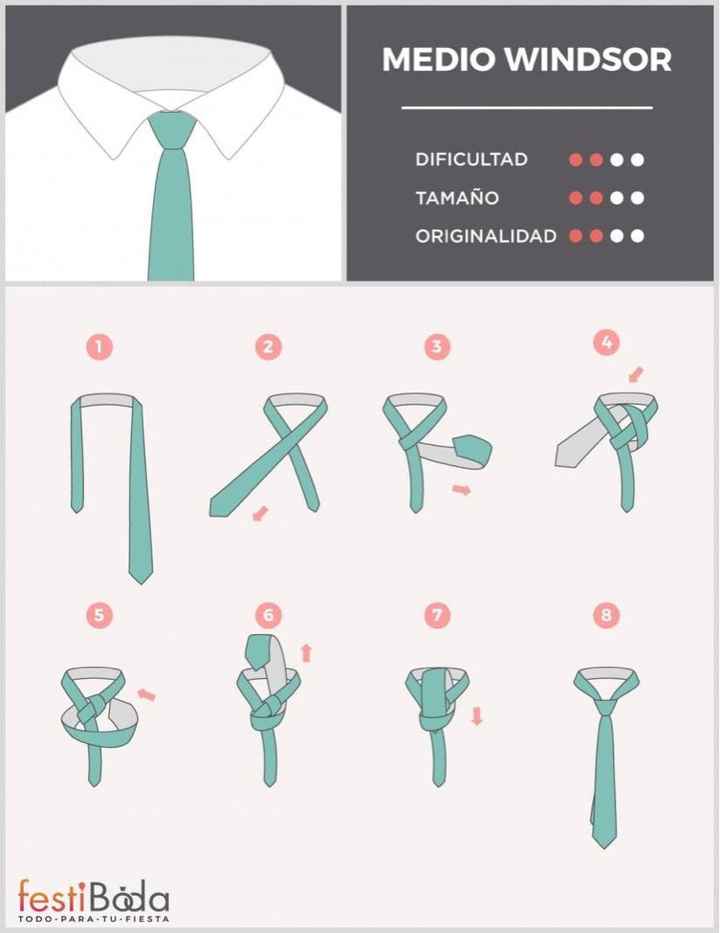 MEDIO WINDSOR

DIFICULTAD

TAMAÑO

ORIGINALIDAD

1

2

3

4

5

6

7

8

festiBoda
TODO-PARA-TU-FIESTA