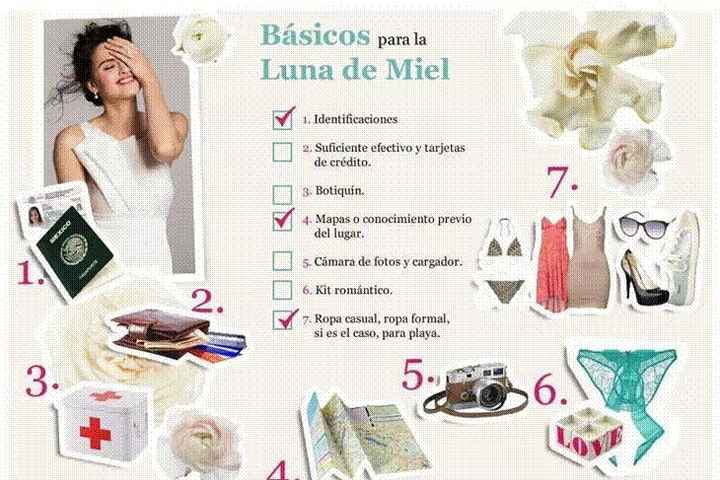 Básicos para la Luna de Miel

1. Identificaciones

2. Suficiente efectivo y tarjetas de crédito.

3. Botiquín.

4. Mapas o conocimiento previo del lugar.

5. Cámara de fotos y cargador.

6. Kit romántico.

7. Ropa casual, ropa formal, si es el caso, para playa.

MEXICO

1.

2.

3.

4.

5.

6.

7.

LOVE