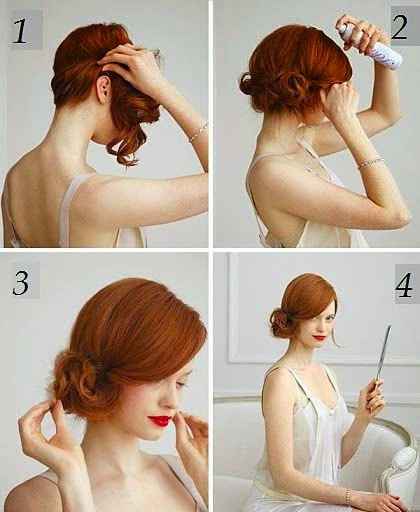 1

2

3

4