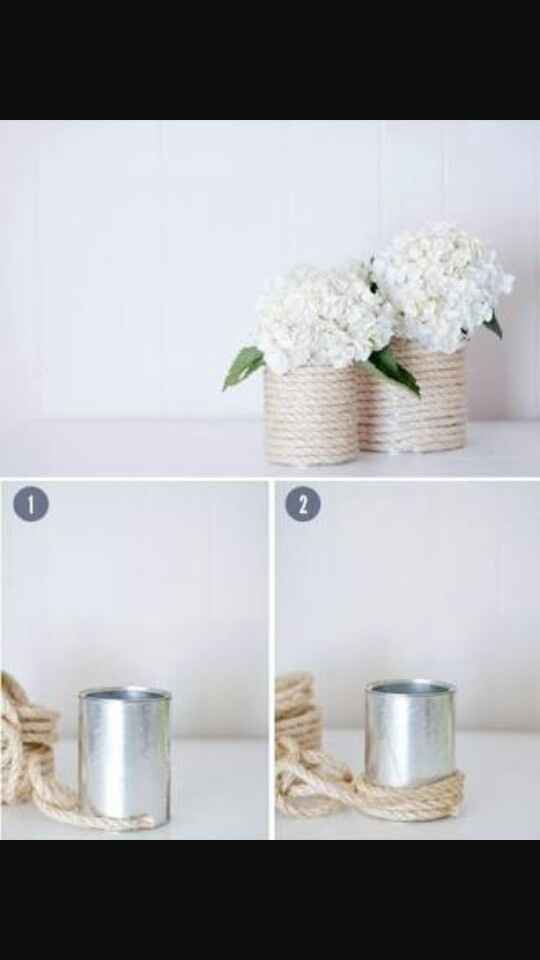 1

2