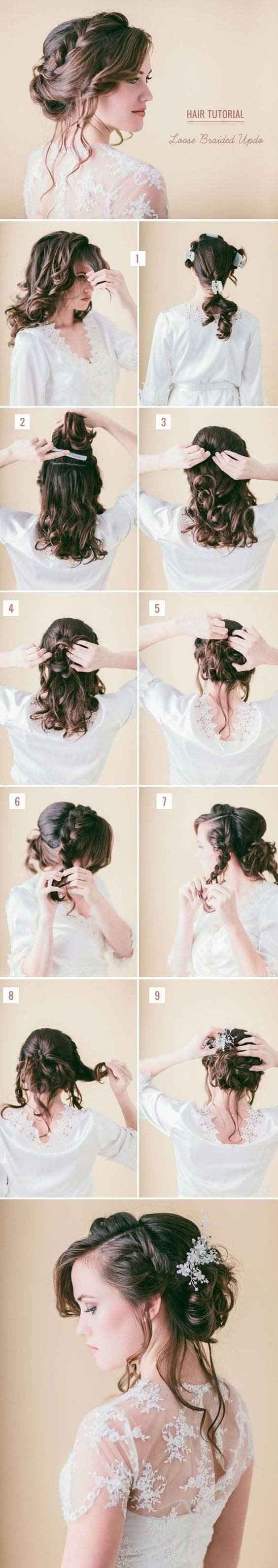 HAIR TUTORIAL

Loose Braided Updo

1

2

3

4

5

6

7

8

9