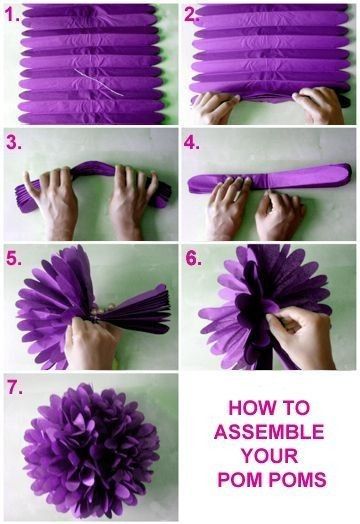 1.

2.

3.

4.

5.

6.

7.

HOW TO ASSEMBLE YOUR POM POMS