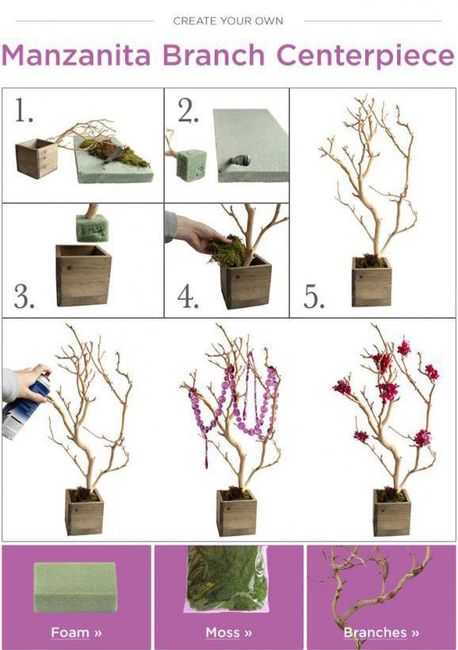 CREATE YOUR OWN

Manzanita Branch Centerpiece

1.

2.

3.

4.

5.

Foam »

Moss »

Branches »