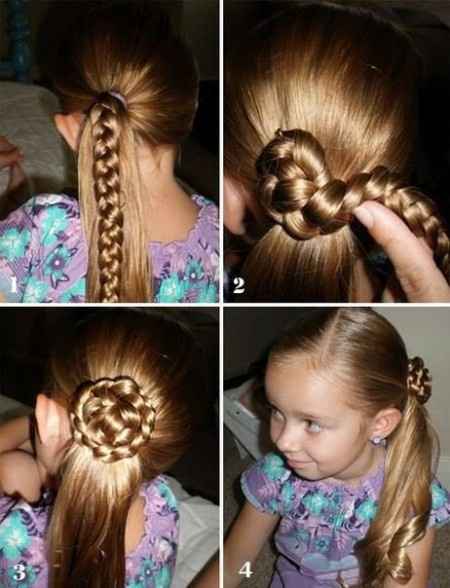 1
2
3
4