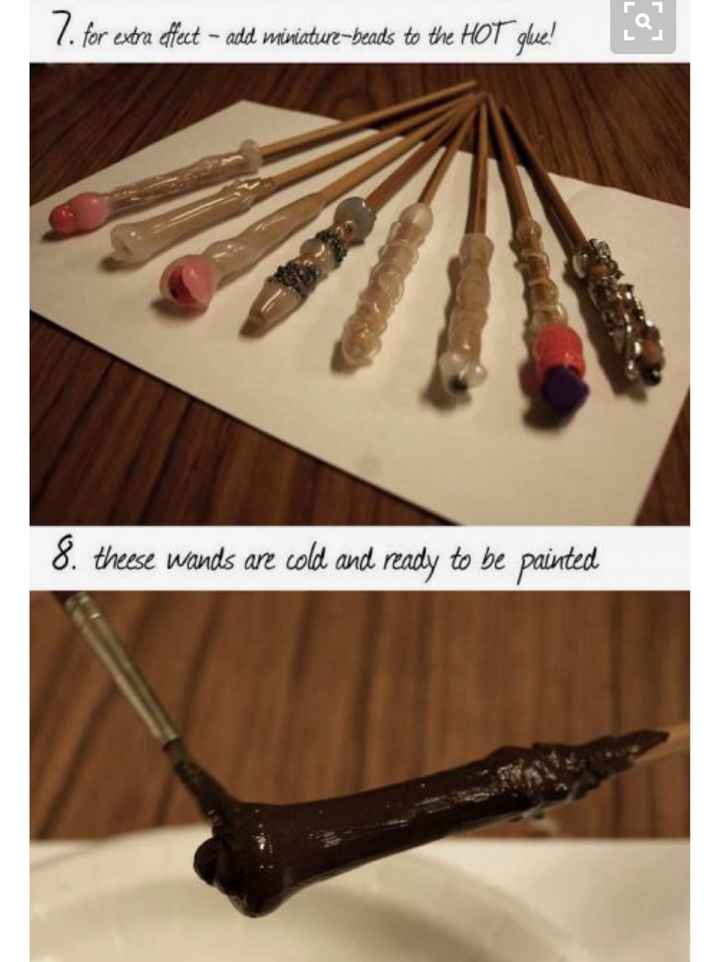 7. for extra effect - add miniature-beads to the HOT glue!

8. theese wands are cold and ready to be painted