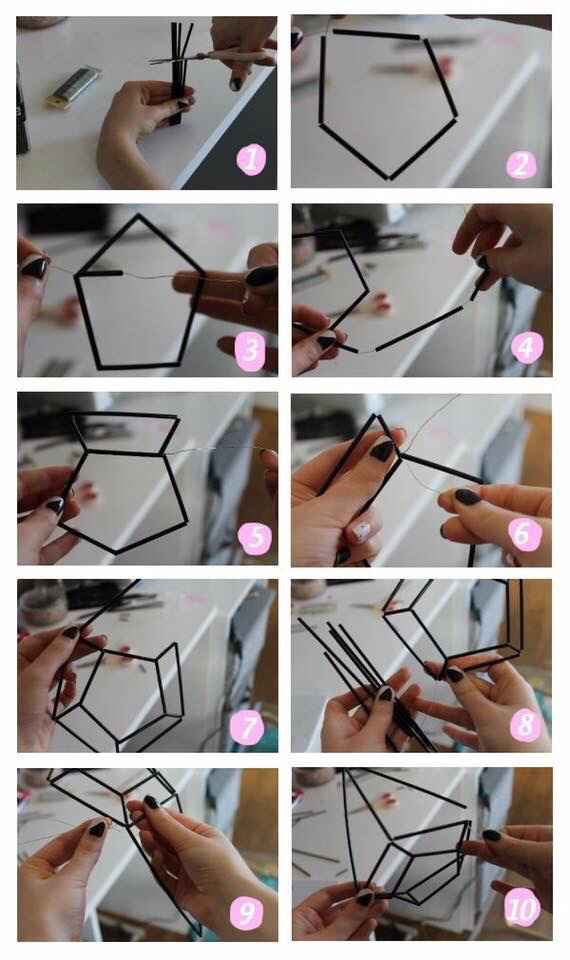 1
2
3
4
5
6
7
8
9
10