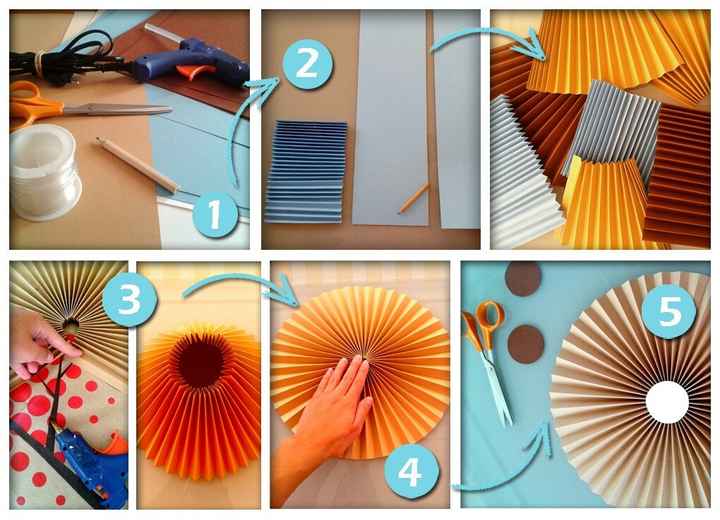 1
2
3
4
5