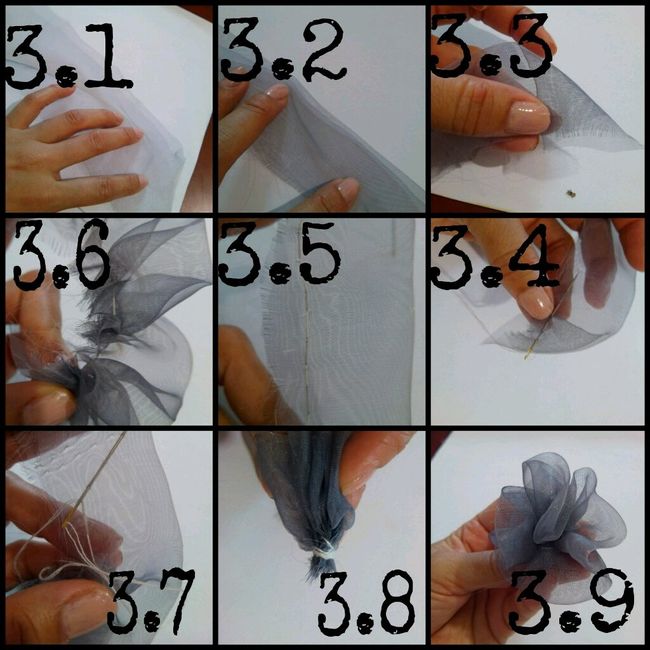 3.1

3.2

3.3

3.6

3.5

3.4

3.7

3.8

3.9