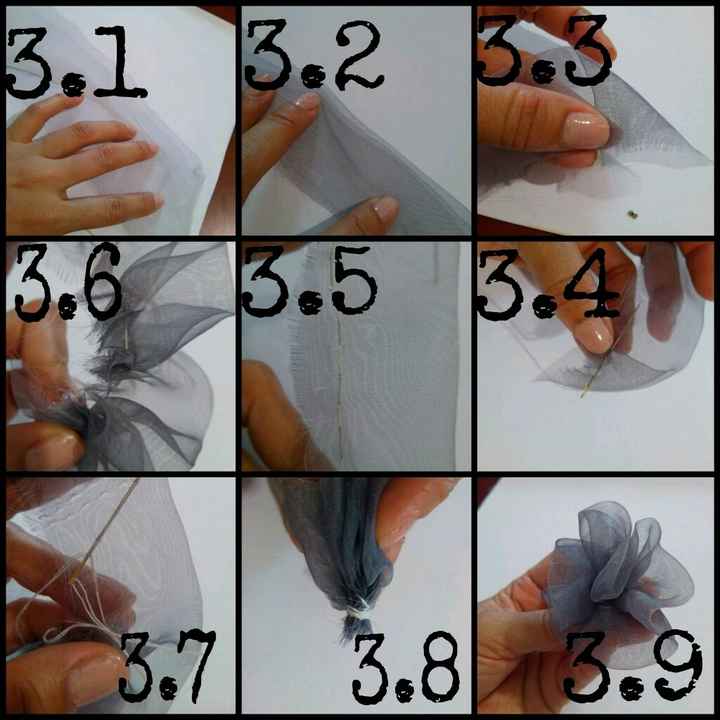 3.1

3.2

3.3

3.6

3.5

3.4

3.7

3.8

3.9