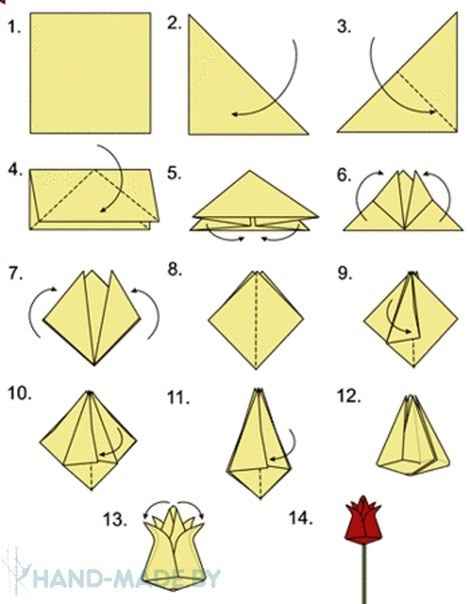 1.
2.
3.
4.
5.
6.
7.
8.
9.
10.
11.
12.
13.
14.
HAND-MADE.BY